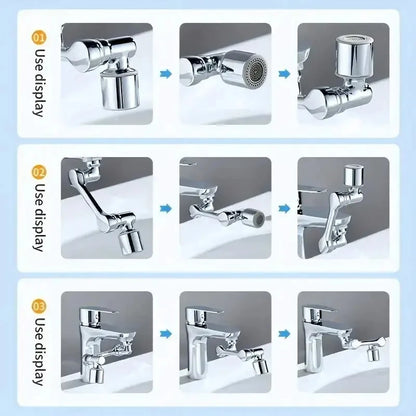 01 Use display

02 Use display

03 Use display